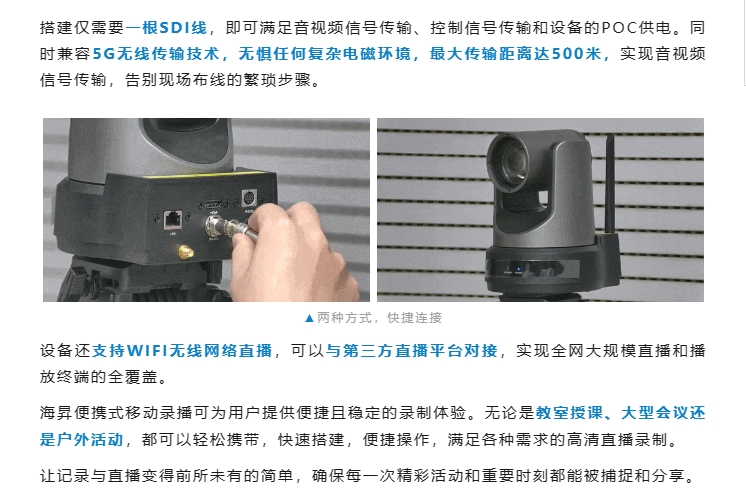 搭建仅需要一根SDI线，即可满足音视频信号传输、控制信号传输和设备的POC供电。同时兼容5G无线传输技术，无惧任何复杂电磁环境，最大传输距离达500米，实现音视频信号传输，告别现场布线的繁琐步骤。

▲两种方式，快捷连接

设备还支持WIFI无线网络直播，可以与第三方直播平台对接，实现全网大规模直播和播放终端的全覆盖。

海昇便携式移动录播可为用户提供便捷且稳定的录制体验。无论是教室授课、大型会议还是户外活动，都可以轻松携带，快速搭建，便捷操作，满足各种需求的高清直播录制。

让记录与直播变得前所未有的简单，确保每一次精彩活动和重要时刻都能被捕捉和分享。